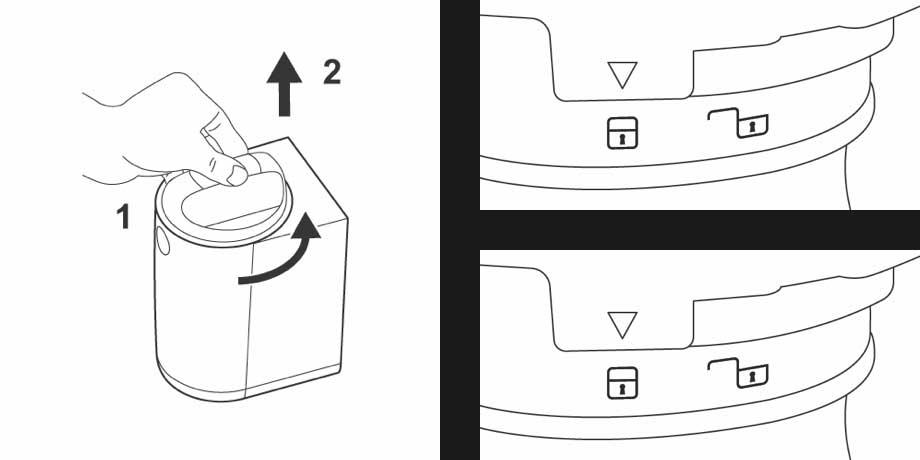 2
1